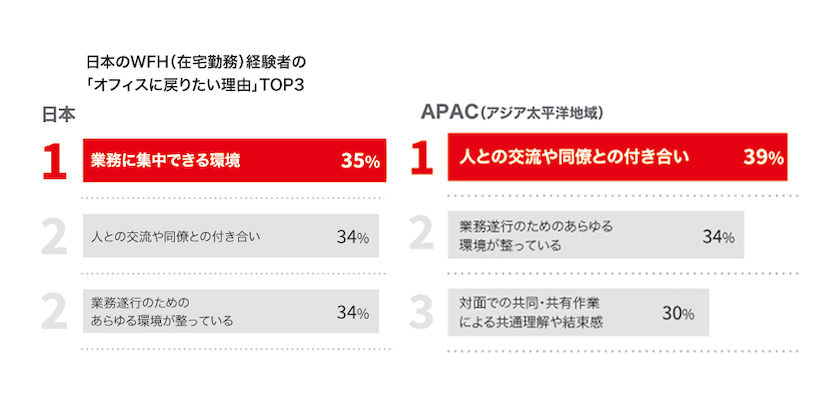 日本のWFH(在宅勤務)経験者の「オフィスに戻りたい理由」TOP3

日本

1 業務に集中できる環境 35%

2 人との交流や同僚との付き合い 34%

2 業務遂行のためのあらゆる環境が整っている 34%

APAC(アジア太平洋地域)

1 人との交流や同僚との付き合い 39%

2 業務遂行のためのあらゆる環境が整っている 34%

3 対面での共同・共有作業による共通理解や結束感 30%